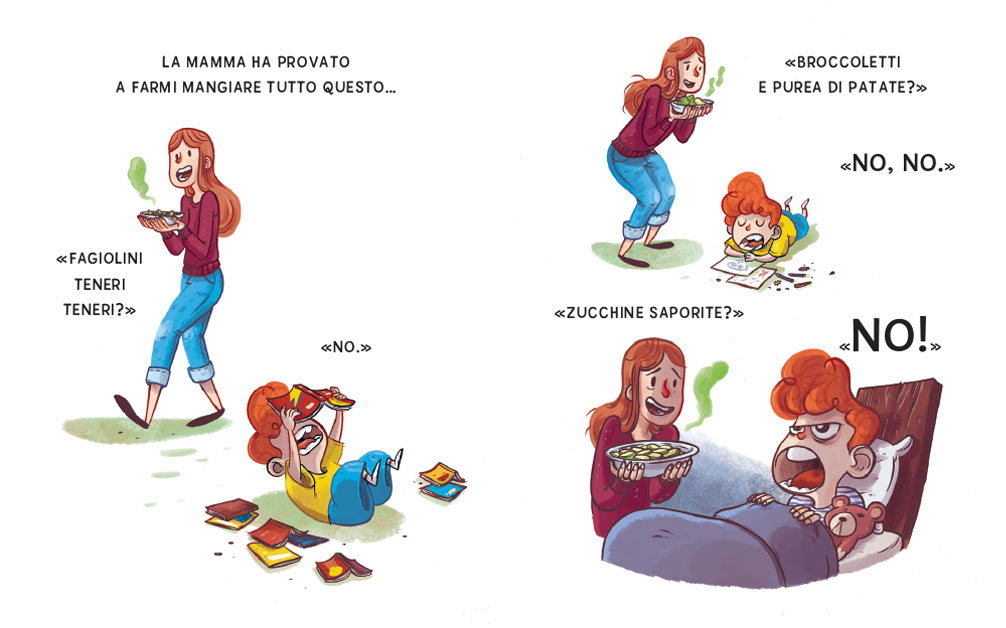 LA MAMMA HA PROVATO A FARMI MANGIARE TUTTO QUESTO...

«FAGIOLINI TENERI TENERI?»

«NO.»

«BROCCOLETTI E PUREA DI PATATE?»

«NO, NO.»

«ZUCCHINE SAPORITE?»

«NO!»